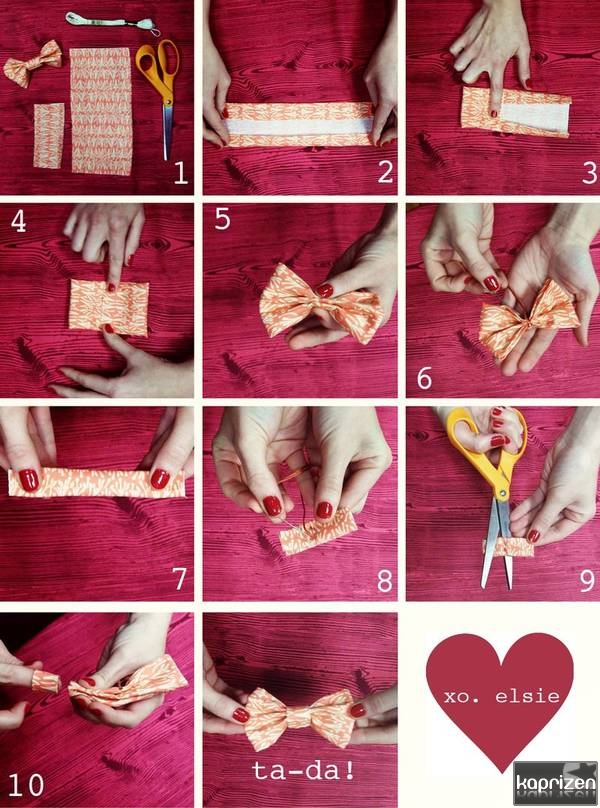 1
2
3
4
5
6
7
8
9
10
ta-da!
xo. elsie
kaprizen