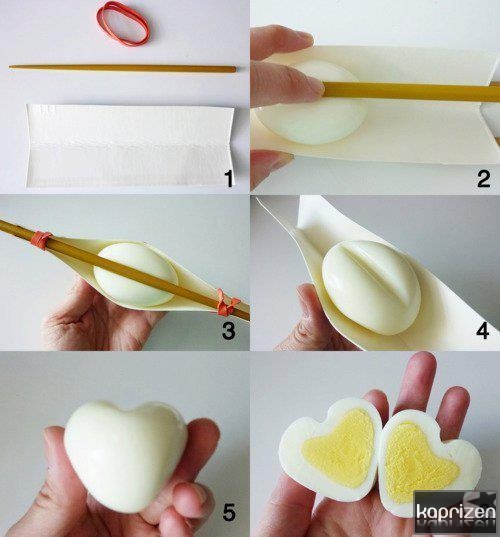 1
2
3
4
5
kaprizen