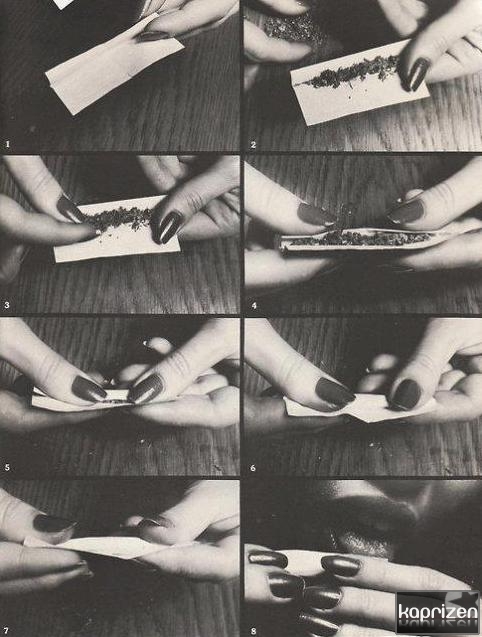 1

2

3

4

5

6

7

8

kaprizen